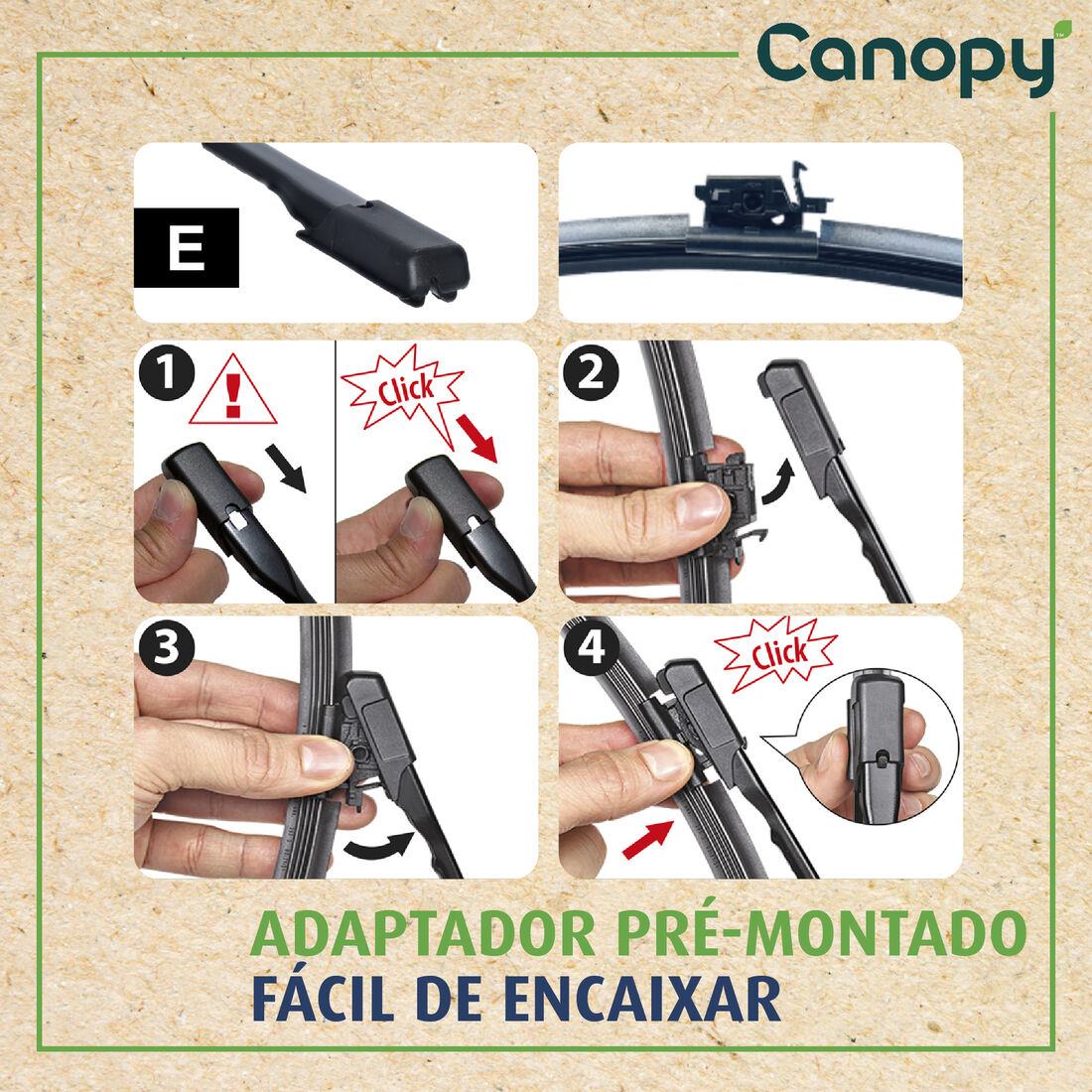 Canopy

E

1

!

Click

2

3

4

Click

ADAPTADOR PRÉ-MONTADO
FÁCIL DE ENCAIXAR