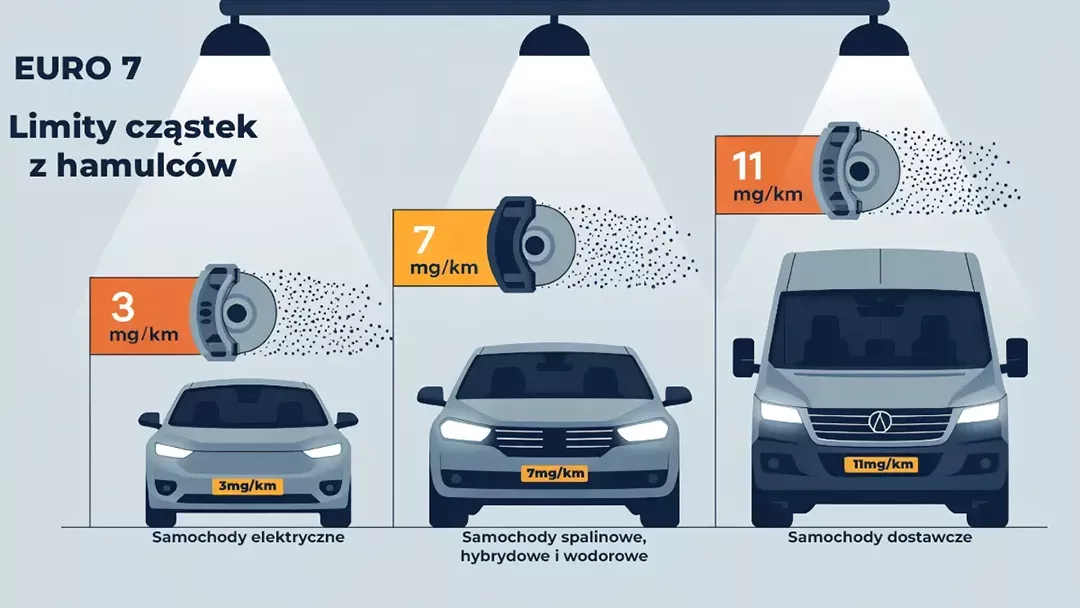 EURO 7

Limity cząstek z hamulców

3 mg/km

3mg/km

Samochody elektryczne

7 mg/km

7mg/km

Samochody spalinowe, hybrydowe i wodorowe

11 mg/km

11mg/km

Samochody dostawcze